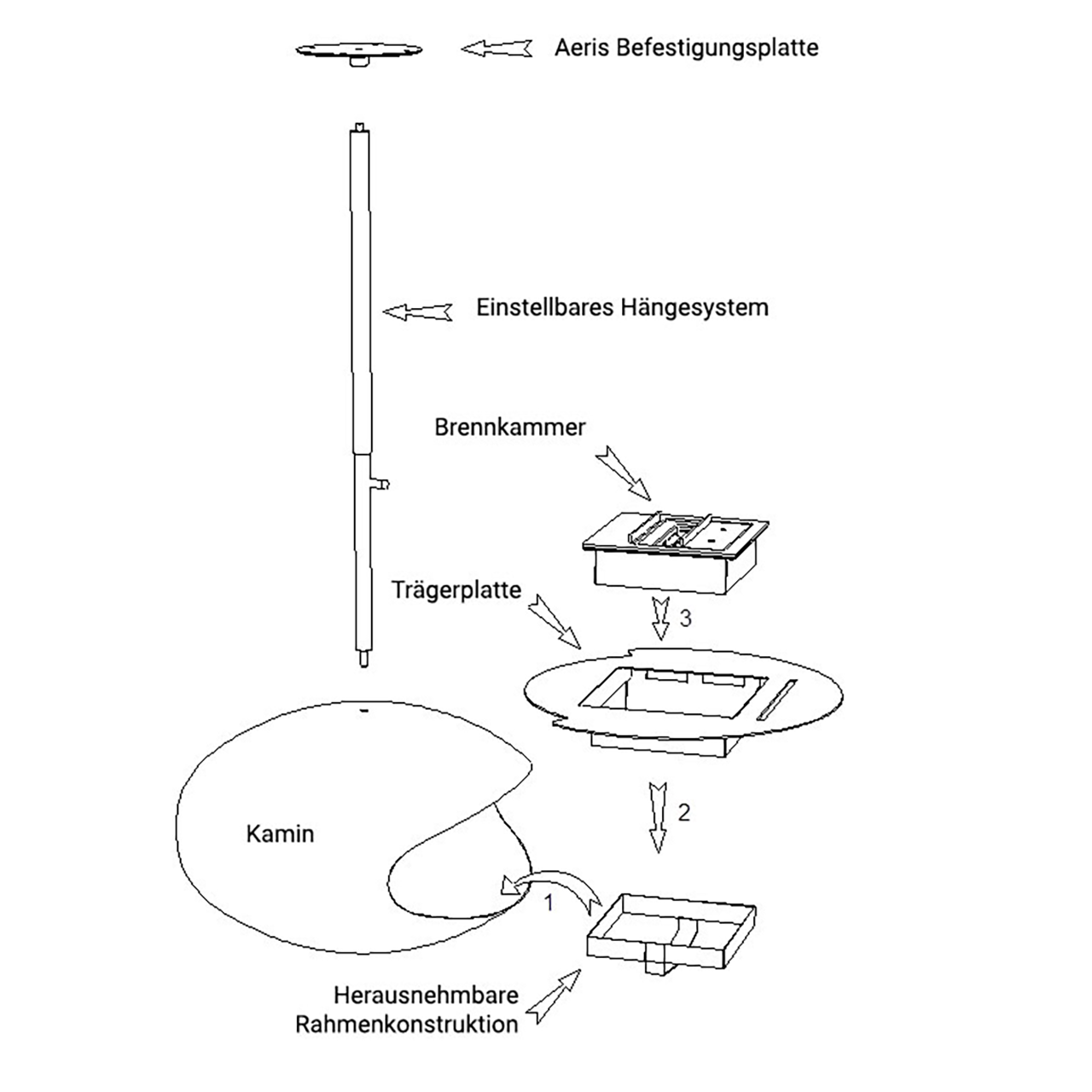 Aeris Befestigungsplatte

Einstellbares Hängesystem

Brennkammer

Trägerplatte

3

2

Kamin

1

Herausnehmbare
Rahmenkonstruktion